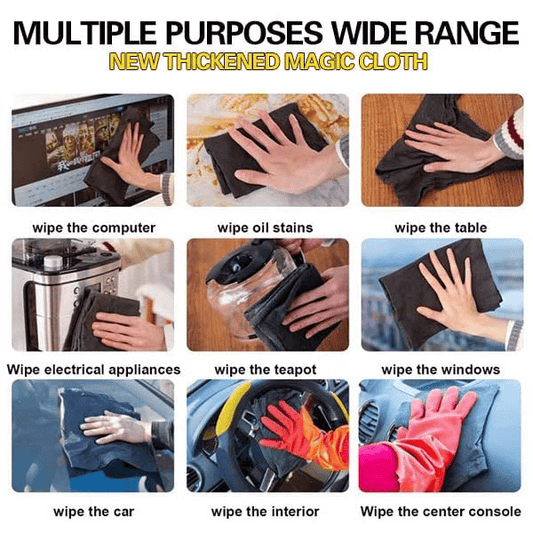 MULTIPLE PURPOSES WIDE RANGE
NEW THICKENED MAGIC CLOTH

wipe the computer

wipe oil stains

wipe the table

Wipe electrical appliances

wipe the teapot

wipe the windows

wipe the car

wipe the interior

Wipe the center console