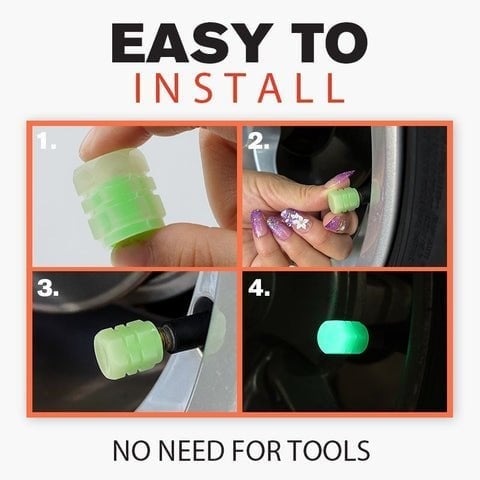 EASY TO
INSTALL

1.

2.

3.

4.

NO NEED FOR TOOLS