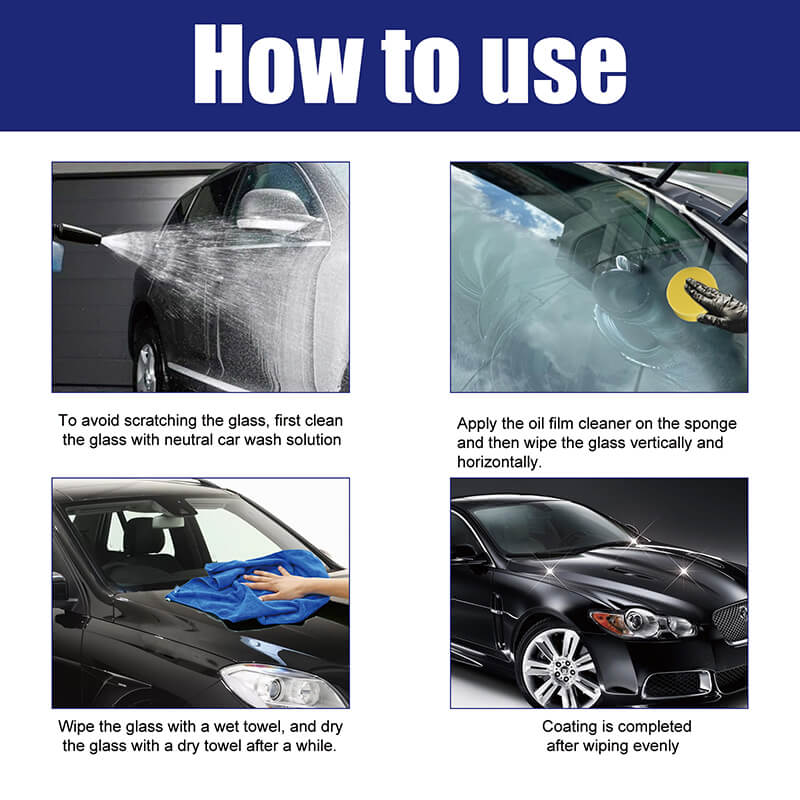 How to use

To avoid scratching the glass, first clean the glass with neutral car wash solution

Apply the oil film cleaner on the sponge and then wipe the glass vertically and horizontally.

Wipe the glass with a wet towel, and dry the glass with a dry towel after a while.

Coating is completed after wiping evenly